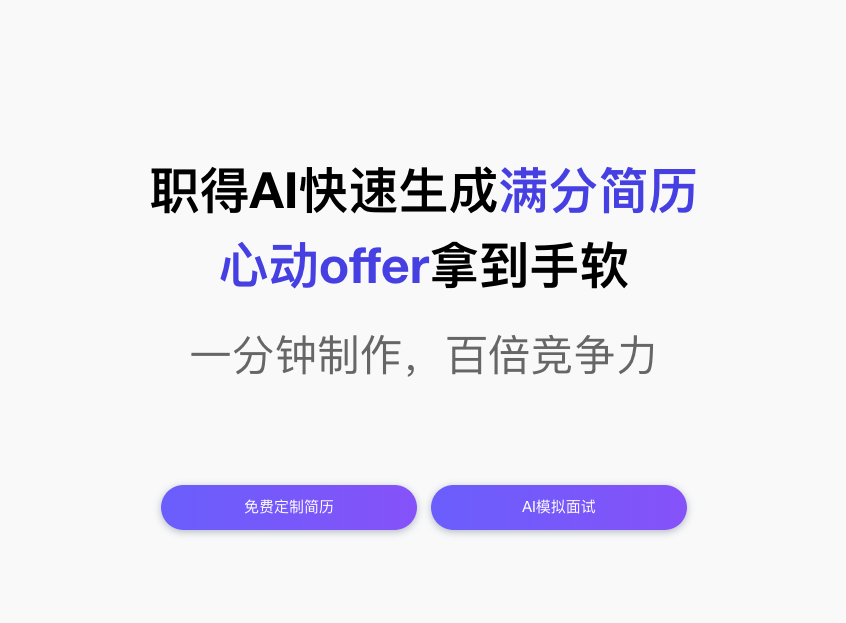 职得AI快速生成满分简历
心动offer拿到手软

一分钟制作，百倍竞争力

免费定制简历

AI模拟面试